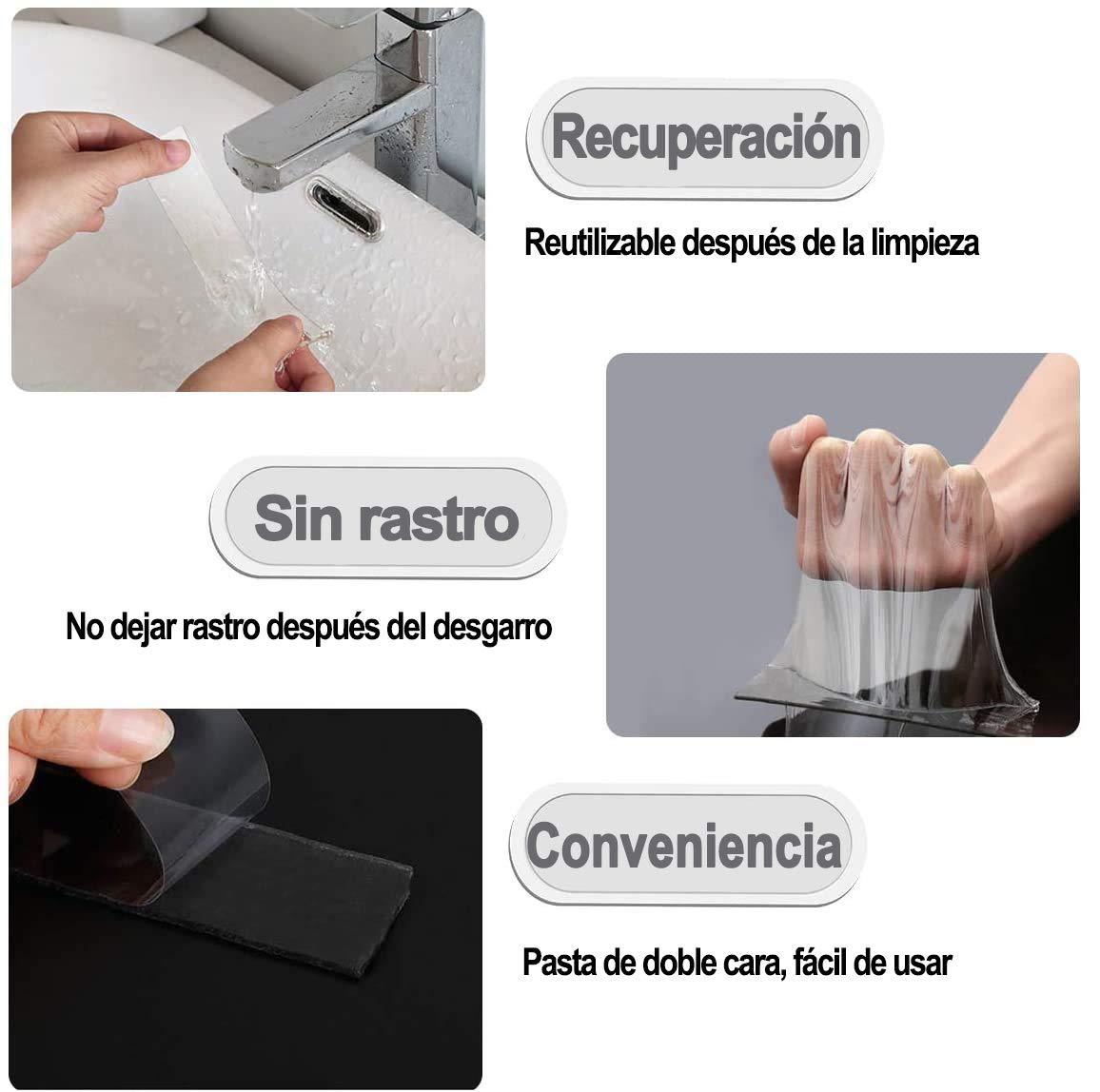 Recuperación

Reutilizable después de la limpieza

Sin rastro

No dejar rastro después del desgarro

Conveniencia

Pasta de doble cara, fácil de usar